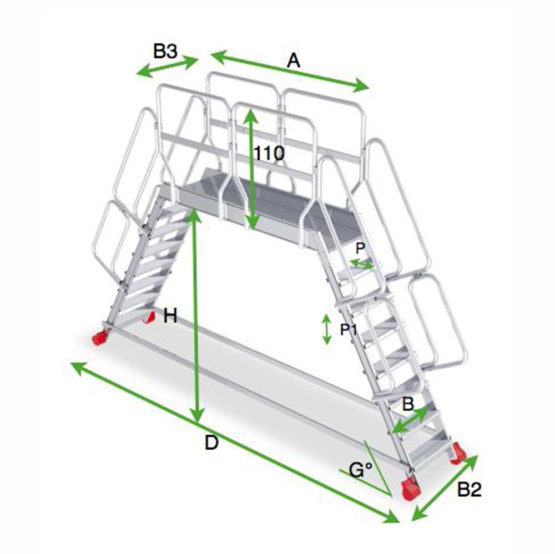 B3
A
110
P
H
P1
B
D
G°
B2